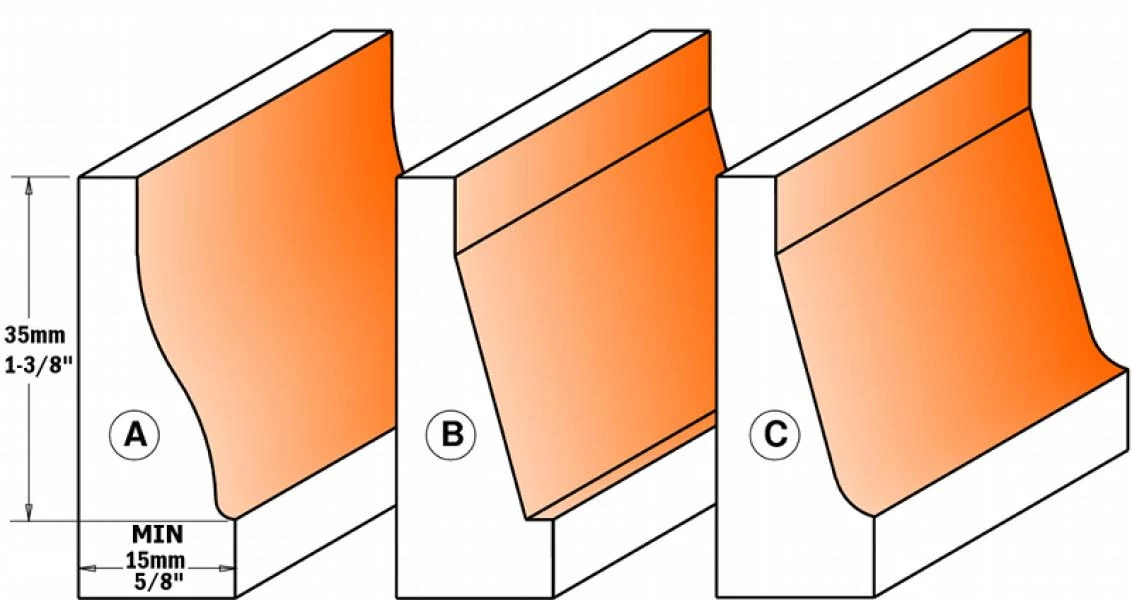 35mm
1-3/8"

A

MIN
15mm
5/8"

B

C