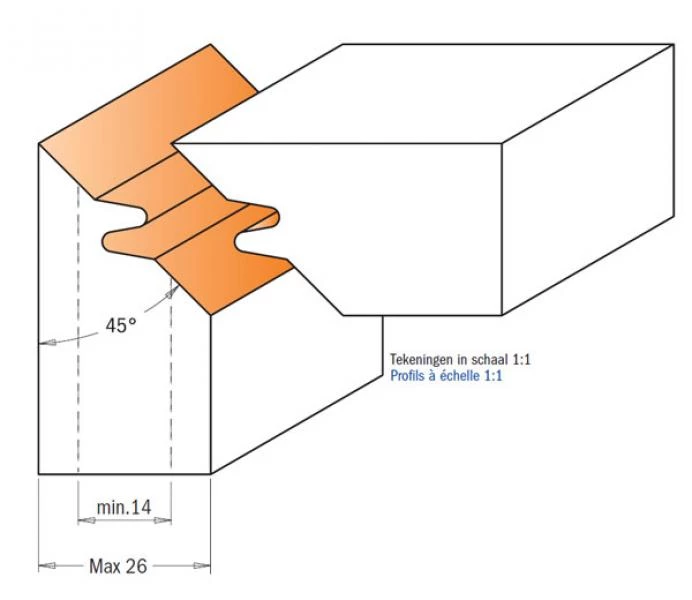 45°

Tekeningen in schaal 1:1
Profils à échelle 1:1

min.14

Max 26